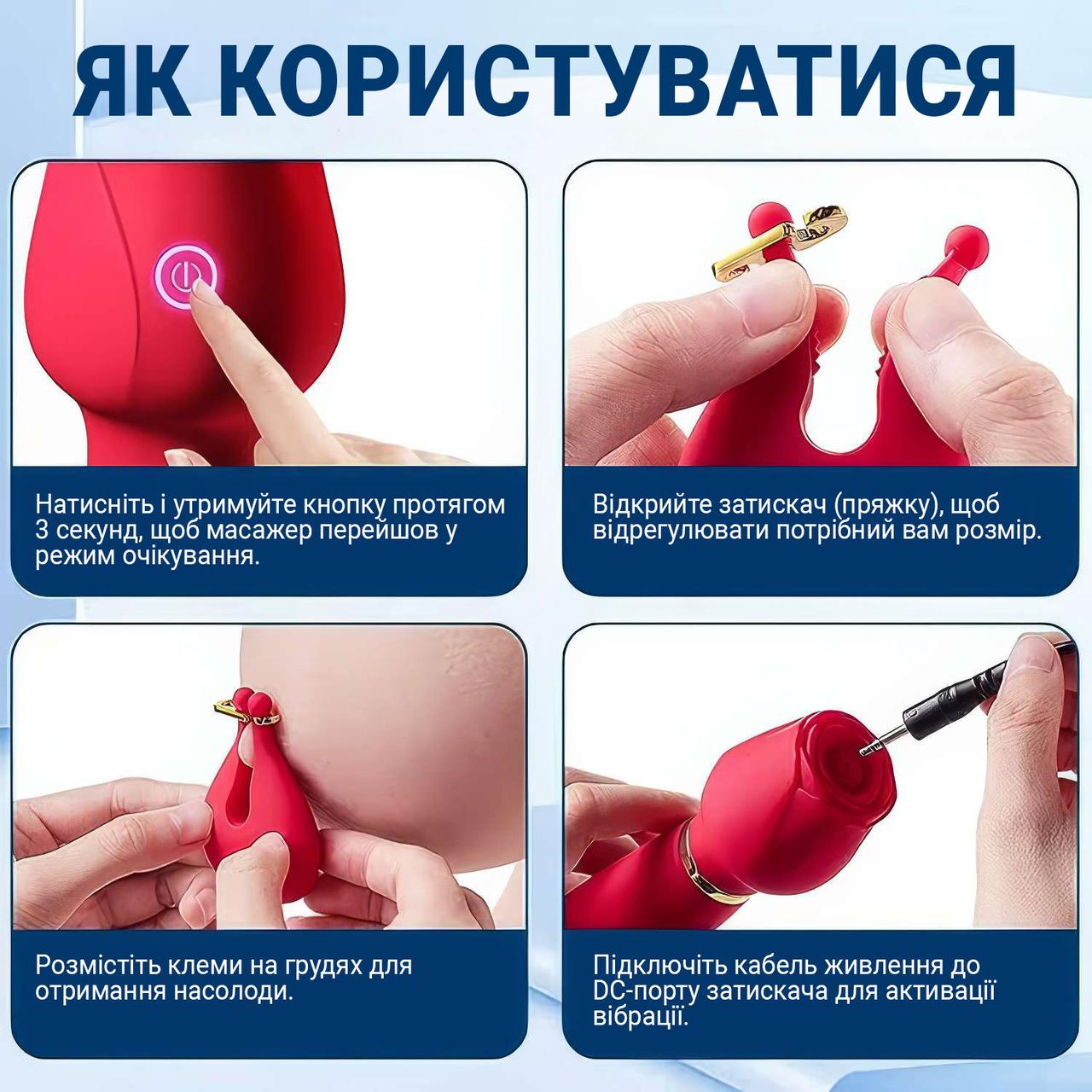 ЯК КОРИСТУВАТИСЯ

Натисніть і утримуйте кнопку протягом 3 секунд, щоб масажер перейшов у режим очікування.

Відкрийте затискач (пряжку), щоб відрегулювати потрібний вам розмір.

Розмістіть клеми на грудях для отримання насолоди.

Підключіть кабель живлення до DC-порту затискача для активації вібрації.