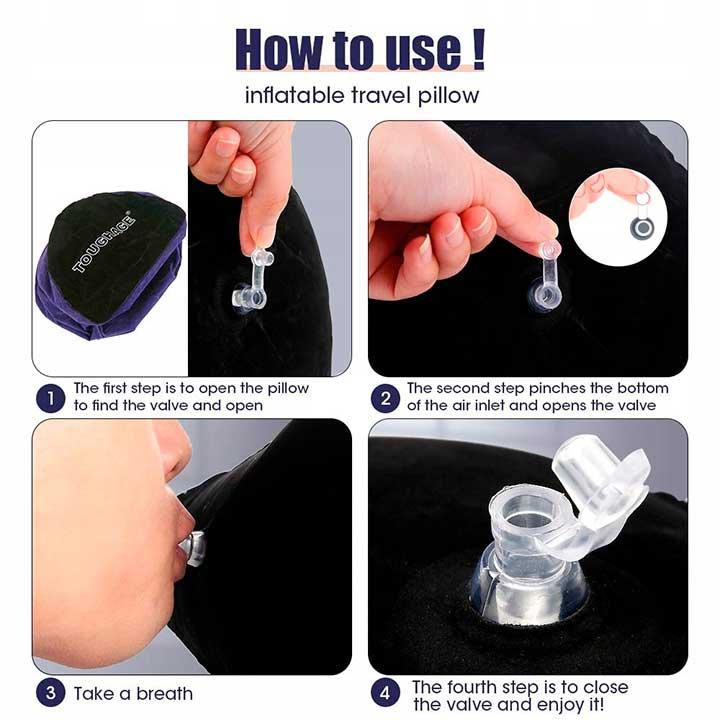 How to use !

inflatable travel pillow

TOUGHAGE

1 The first step is to open the pillow to find the valve and open

2 The second step pinches the bottom of the air inlet and opens the valve

3 Take a breath

4 The fourth step is to close the valve and enjoy it!